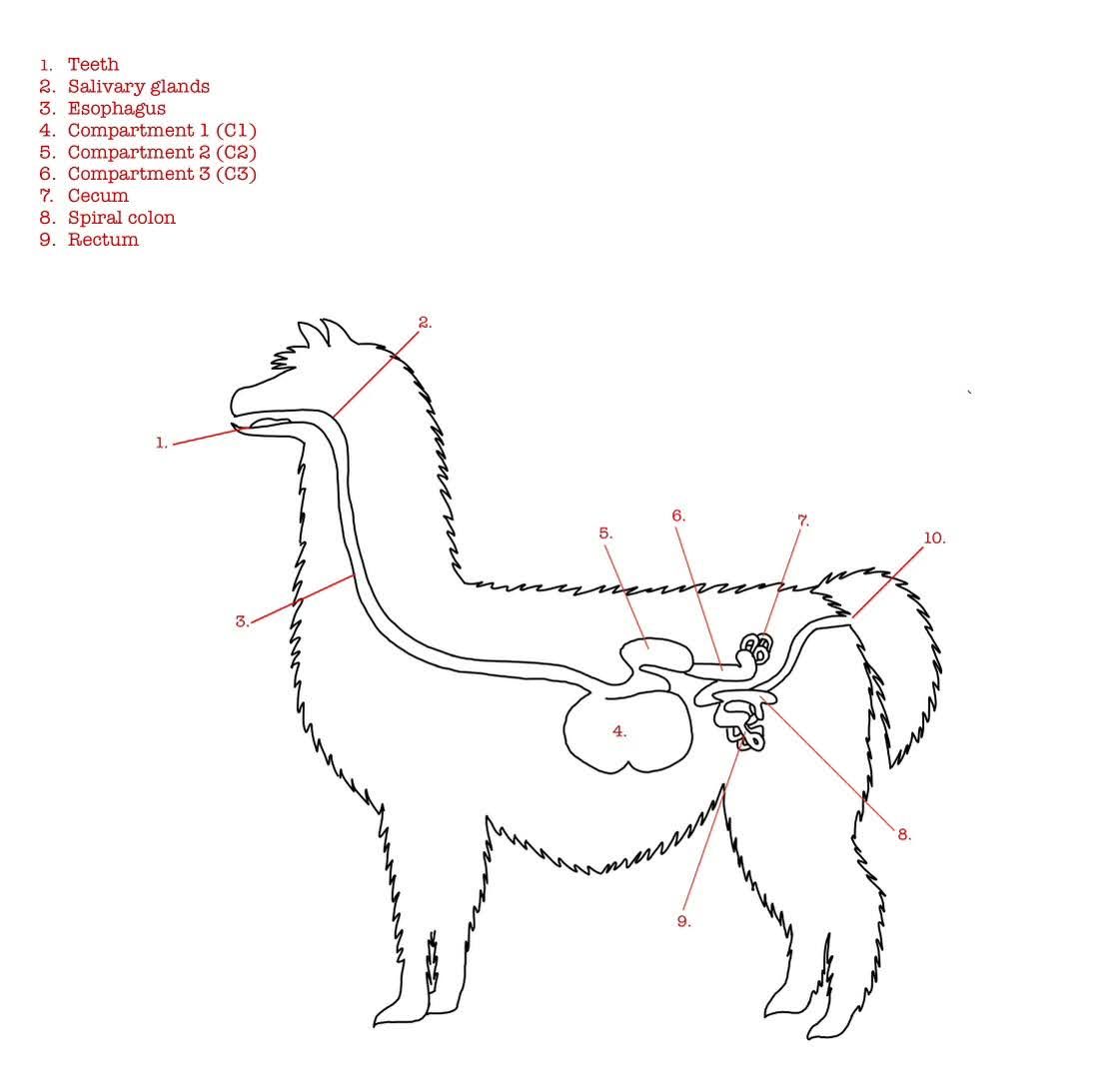 1. Teeth
2. Salivary glands
3. Esophagus
4. Compartment 1 (C1)
5. Compartment 2 (C2)
6. Compartment 3 (C3)
7. Cecum
8. Spiral colon
9. Rectum

2.

1.

5.

6.

7.

10.

3.

4.

8.

9.